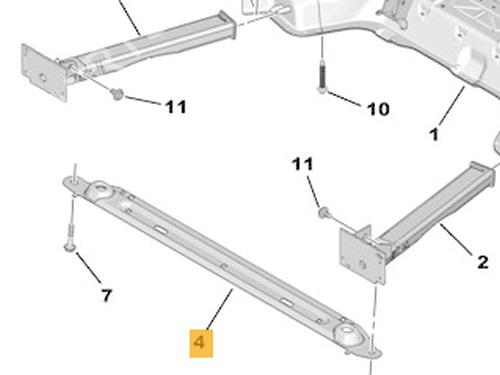 11
10
1
11
2
7
4