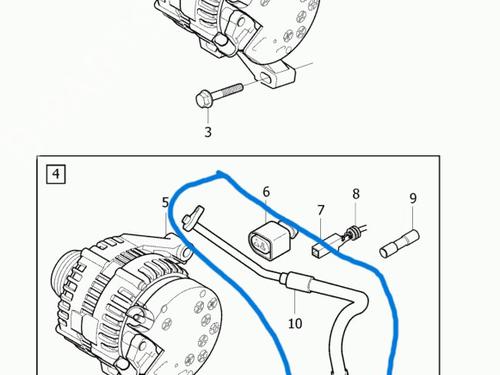 3

4

5

6

7

8

9

10