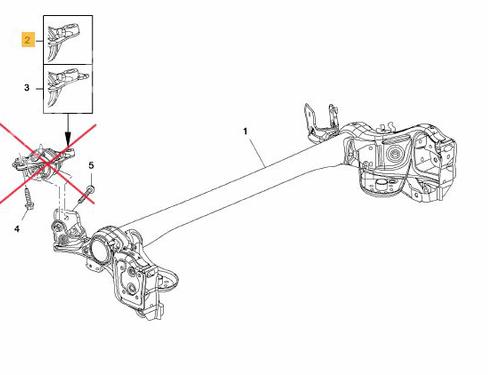 2
3
1
5
4