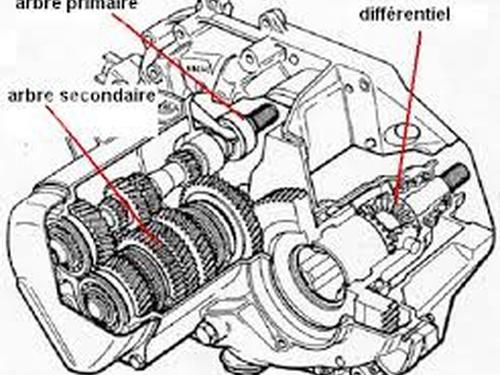 arbre primaire

différentiel

arbre secondaire