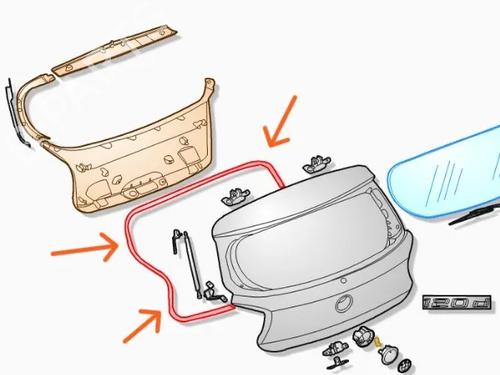 120d