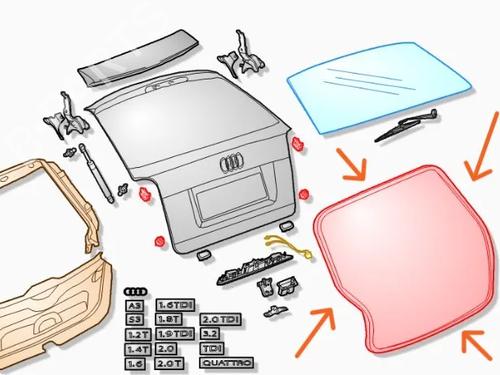 A3
S3
1.2T
1.4T
1.6
1.6TDI
1.8T
1.9TDI
2.0
2.0T
2.0TDI
3.2
TDI
QUATTRO