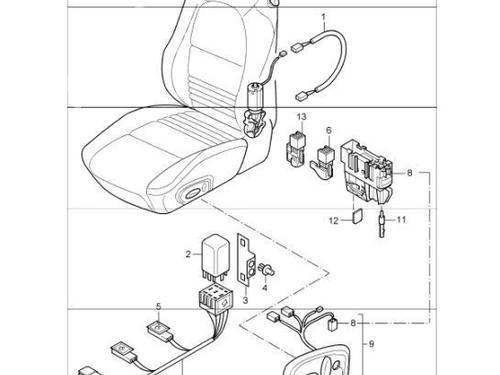 1
13
6
8
12
11
2
3
4
5
8
9