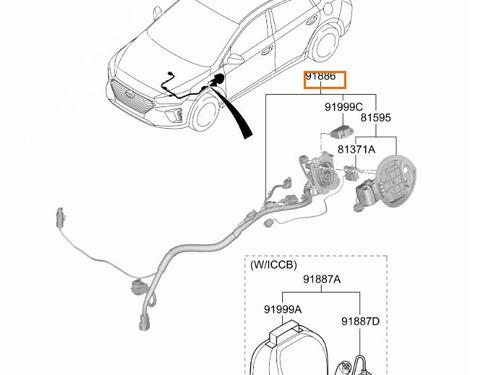 91886
91999C
81595
81371A
(W/ICCB)
91887A
91999A
91887D