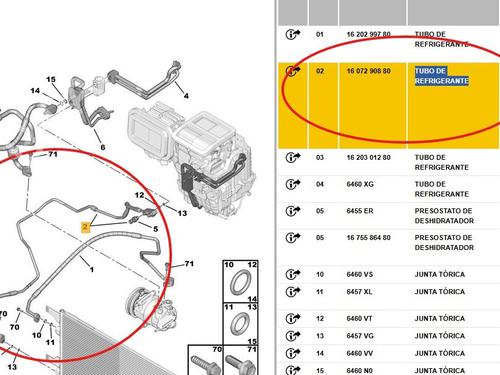 15
14
4
6
71
12
13
2
5
1
71
70
70
10
11
13
10 12
14
11 13
15
70 71

| | | | |
|---|---|---|---|
| | 01 | 16 202 997 80 | TUBO DE REFRIGERANTE |
| | 02 | 16 072 908 80 | TUBO DE REFRIGERANTE |
| | 03 | 16 203 012 80 | TUBO DE REFRIGERANTE |
| | 04 | 6460 XG | TUBO DE REFRIGERANTE |
| | 05 | 6455 ER | PRESOSTATO DE DESHIDRATADOR |
| | 05 | 16 755 864 80 | PRESOSTATO DE DESHIDRATADOR |
| | 10 | 6460 VS | JUNTA TÓRICA |
| | 11 | 6457 XL | JUNTA TÓRICA |
| | 12 | 6460 VT | JUNTA TÓRICA |
| | 13 | 6457 VG | JUNTA TÓRICA |
| | 14 | 6460 VV | JUNTA TÓRICA |
| | 15 | 6460 N0 | JUNTA TÓRICA |