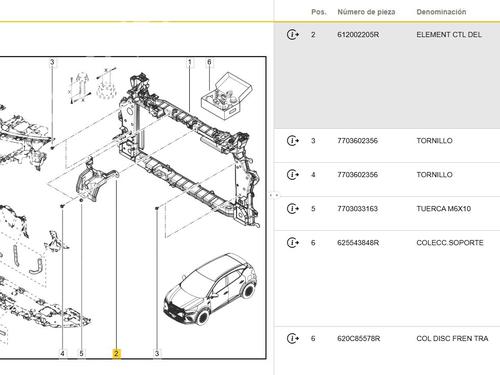 3
1
6
4
5
2
3

| Pos. | Número de pieza | Denominación |
|---|---|---|
| 2 | 612002205R | ELEMENT CTL DEL |
| 3 | 7703602356 | TORNILLO |
| 4 | 7703602356 | TORNILLO |
| 5 | 7703033163 | TUERCA M6X10 |
| 6 | 625543848R | COLECC.SOPORTE |
| 6 | 620C85578R | COL DISC FREN TRA |