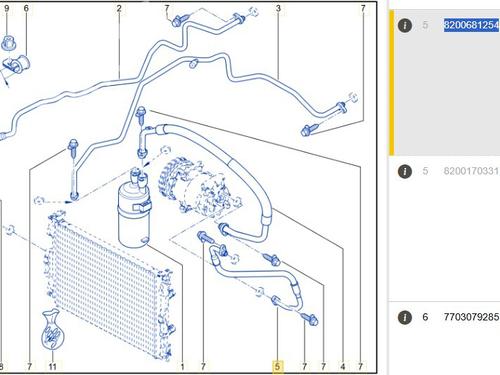 9
6
2
7
3
7
8
7
11
1
7
5
7
7
4
7

i 5 8200681254

i 5 8200170331

i 6 7703079285