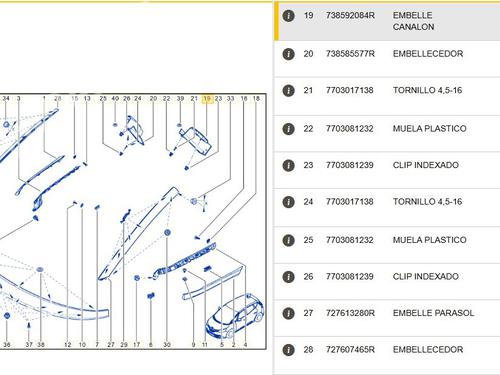 34 3 1 28 15 13 25 40 26 24 20 22 39 21 19 23 33 16 18

36 37 38 12 10 7 27 29 17 8 30 9 11 5 2 4

| | | | |
|---|---|---|---|
| i | 19 | 738592084R | EMBELLE CANALON |
| i | 20 | 738585577R | EMBELLECEDOR |
| i | 21 | 7703017138 | TORNILLO 4,5-16 |
| i | 22 | 7703081232 | MUELA PLASTICO |
| i | 23 | 7703081239 | CLIP INDEXADO |
| i | 24 | 7703017138 | TORNILLO 4,5-16 |
| i | 25 | 7703081232 | MUELA PLASTICO |
| i | 26 | 7703081239 | CLIP INDEXADO |
| i | 27 | 727613280R | EMBELLE PARASOL |
| i | 28 | 727607465R | EMBELLECEDOR |