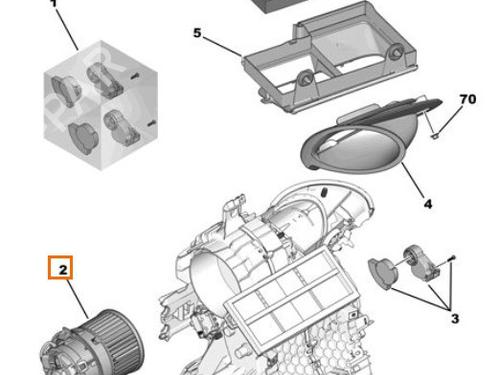 1
5
70
4
2
3