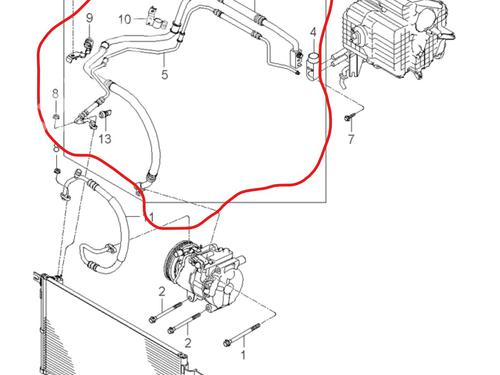 9
10
4
5
8
13
7
8
1
2
2
1