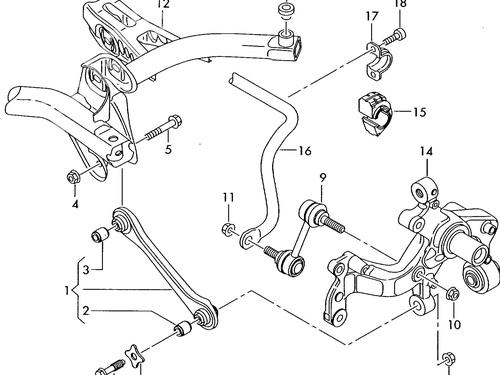 12
18
17
15
5
16
14
4
9
11
3
1
2
10