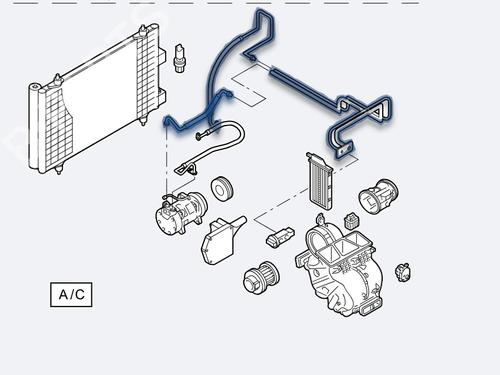 A/C