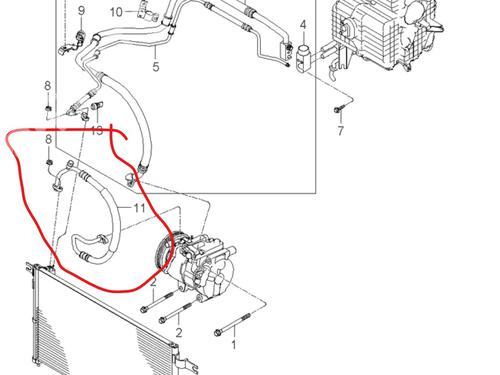 9
10
4
5
8
7
13
8
11
2
2
1