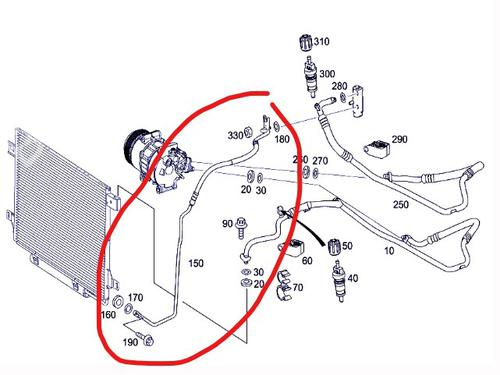 310
300
280
330
180
290
260
270
20
30
250
90
50
10
150
60
30
20
40
70
170
160
190