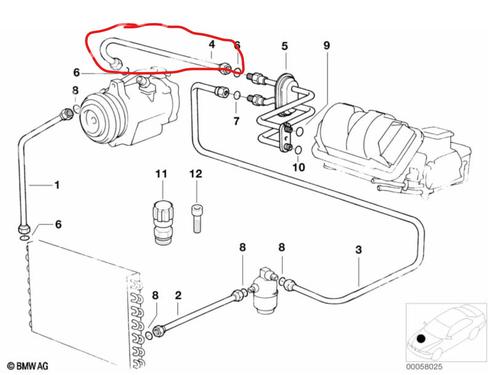 4
6
5
9
6
8
7
10
11
12
1
6
8
8
3
8
2
© BMW AG
00058025