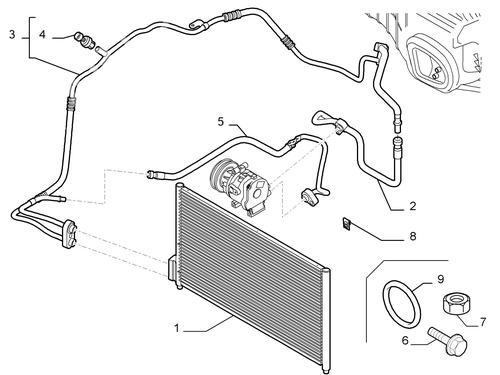 3
4
5
2
8
9
7
6
1