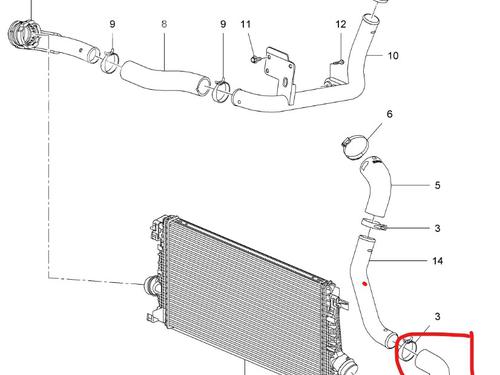 9
8
9
11
12
10
6
5
3
14
3