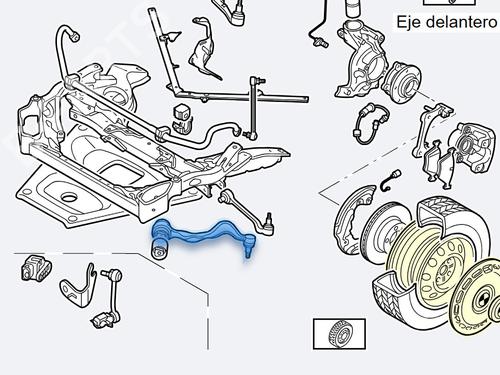 Eje delantero