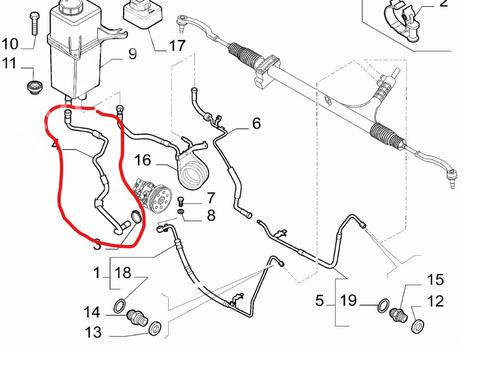 2
10
17
9
11
6
4
16
7
8
3
1
18
14
13
5
19
15
12