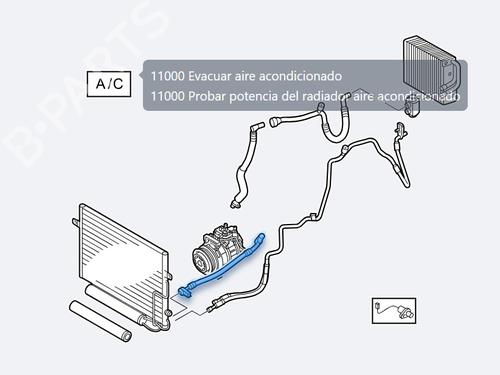 B·PARTS

A/C

11000 Evacuar aire acondicionado

11000 Probar potencia del radiador aire acondicionado