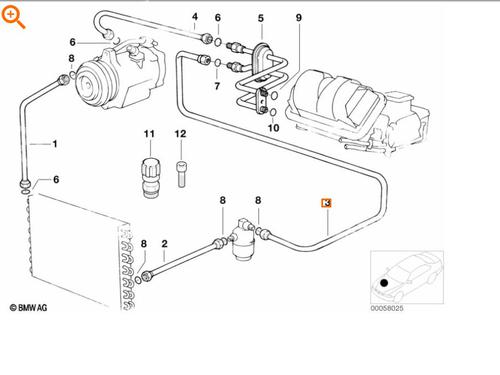 4
6
5
9
6
8
7
10
1
11
12
6
8
8
3
8
2
© BMW AG
00058025