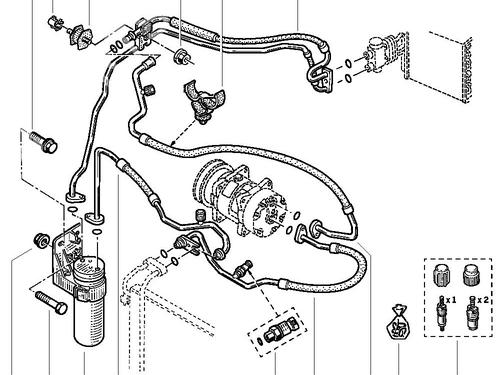 x 1
x 2