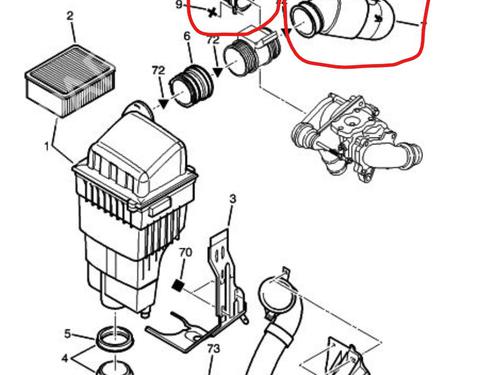 9
2
6
72
72
1
3
70
5
4
73