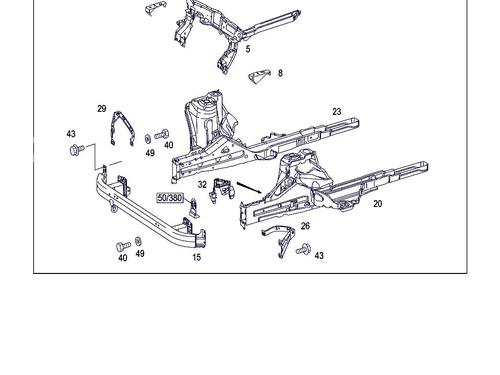 5
8
29
23
43
49
40
32
50/380
20
26
40
49
15
43