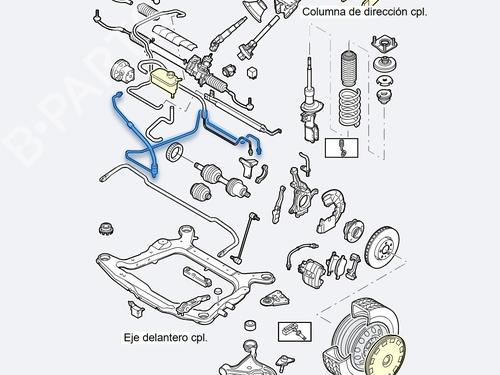 Columna de dirección cpl.

B-PARTS

Eje delantero cpl.