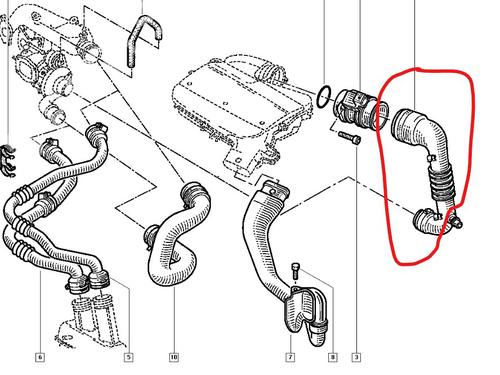 6
5
10
7
8
3