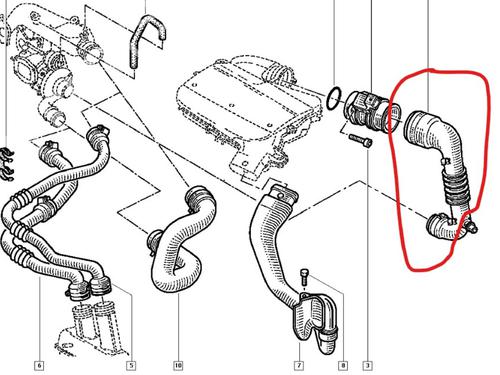 6
5
10
7
8
3