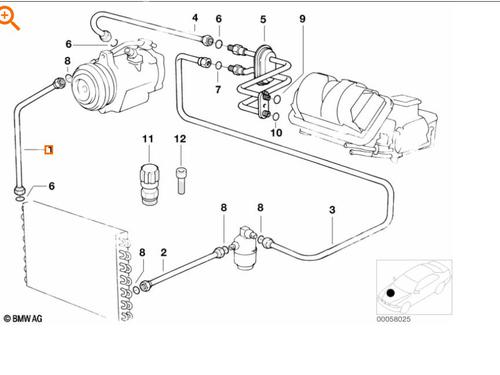 4
6
5
9
6
8
7
10
11
12
1
6
8
8
3
8
2
© BMW AG
00058025