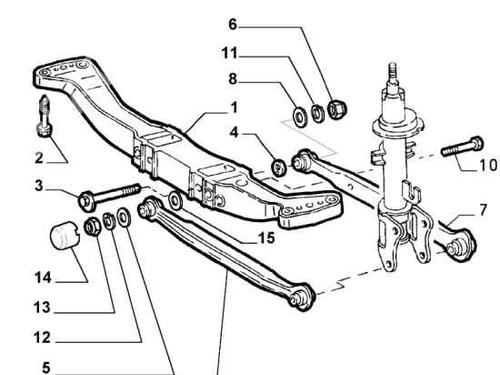 6
11
8
1
4
2
10
3
7
15
14
13
12
5