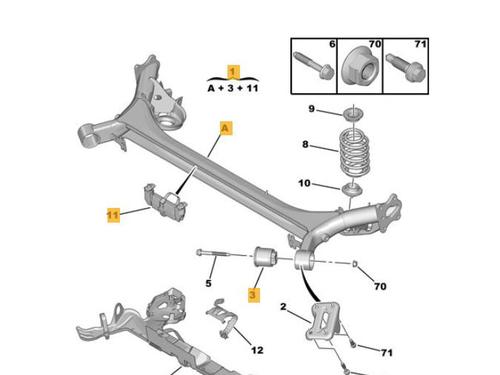 6
70
71
1
A + 3 + 11
9
A
8
10
11
5
3
70
2
12
71