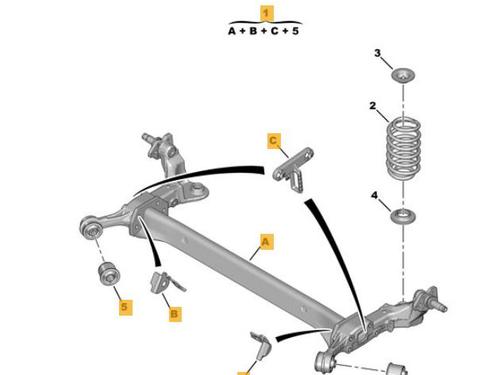 1
A + B + C + 5

3

2

C

4

A

5

B