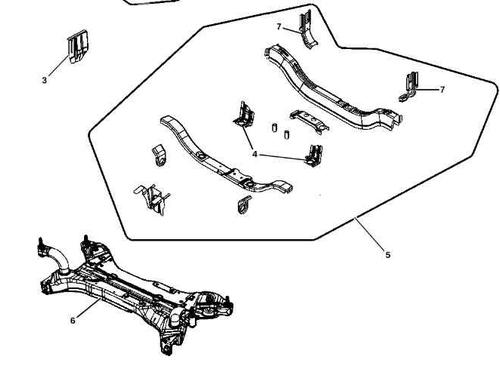 7
3
7
4
5
6