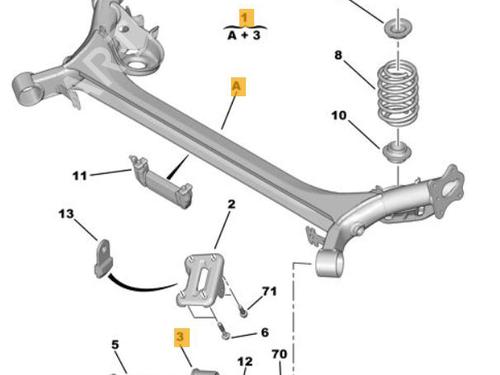 1
A + 3
8
A
10
11
13
2
71
6
3
5
12
70