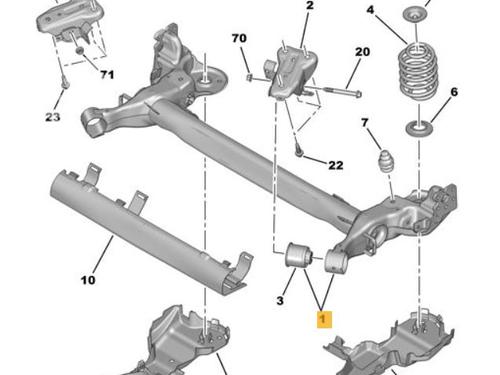 2
4
70
20
71
6
23
7
22
10
3
1