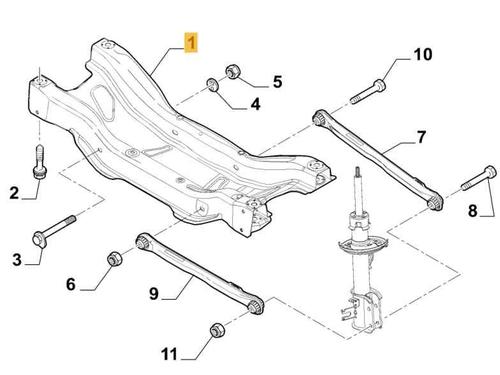 1
10
5
4
7
2
8
3
6
9
11