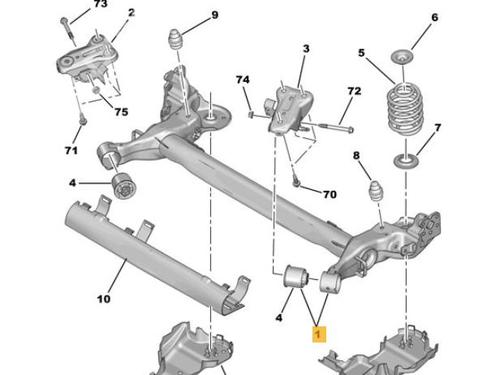 73
2
9
6
3
5
74
72
75
7
71
8
4
70
10
4
1