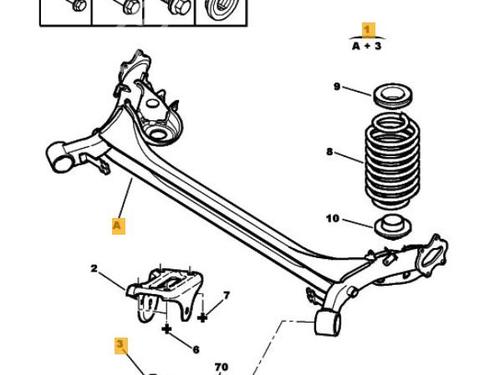 1
A + 3
9
8
10
A
2
7
6
3
70