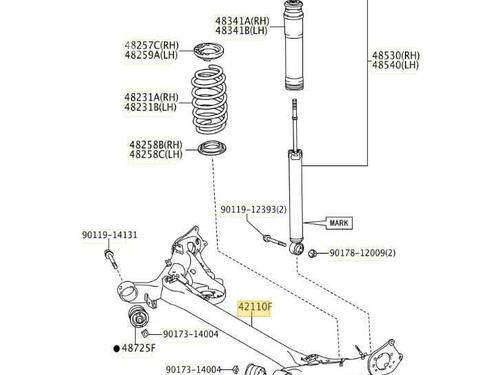 48341A(RH)
48341B(LH)

48257C(RH)
48259A(LH)

48530(RH)
48540(LH)

48231A(RH)
48231B(LH)

48258B(RH)
48258C(LH)

90119-12393(2)

MARK

90119-14131

90178-12009(2)

42110F

90173-14004

●48725F

90173-14004