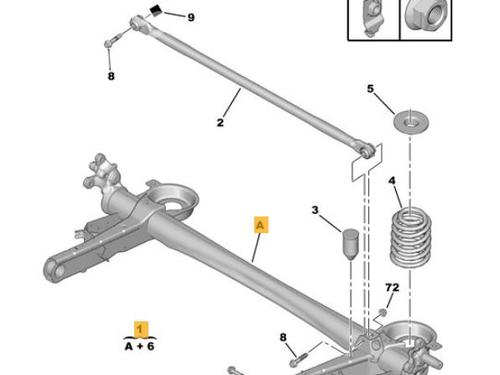 9
8
2
5
4
3
A
72
1
A + 6
8